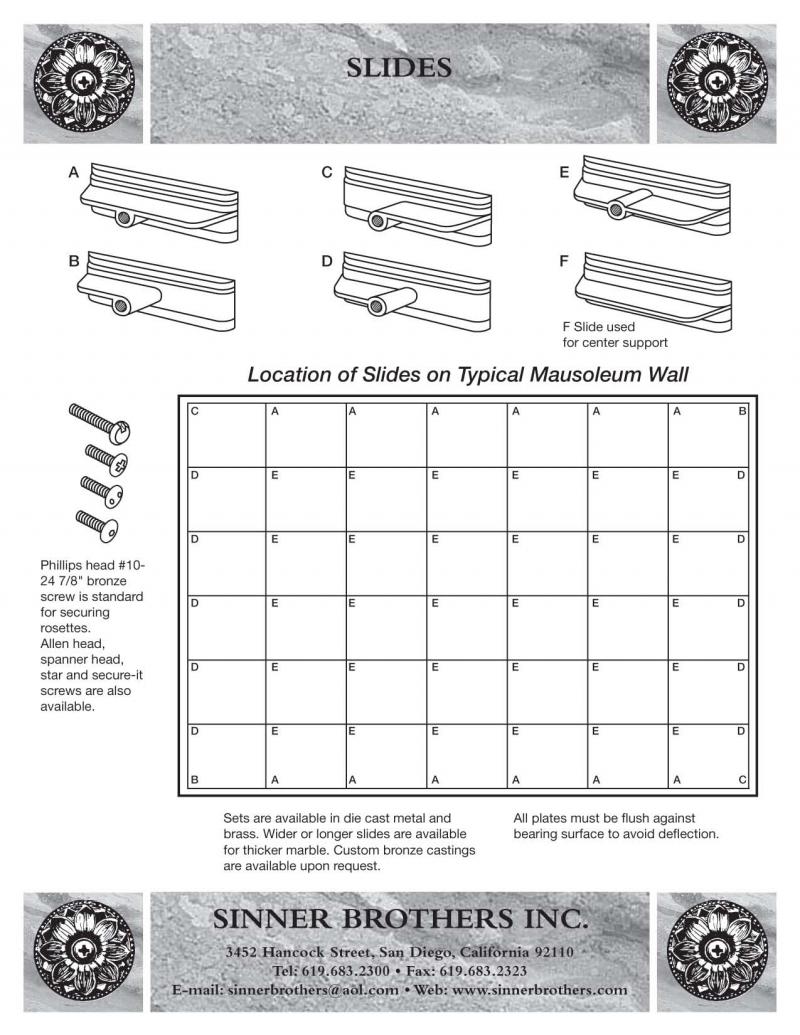 SLIDES

A

B

C

D

E

F

F Slide used for center support

Location of Slides on Typical Mausoleum Wall

Phillips head #10-24 7/8" bronze screw is standard for securing rosettes. Allen head, spanner head, star and secure-it screws are also available.

| C | A | A | A | A | A | A B |
|---|---|---|---|---|---|---|
| D | E | E | E | E | E | E D |
| D | E | E | E | E | E | E D |
| D | E | E | E | E | E | E D |
| D | E | E | E | E | E | E D |
| D B | E A | E A | E A | E A | E A | E D A C |

Sets are available in die cast metal and brass. Wider or longer slides are available for thicker marble. Custom bronze castings are available upon request.

All plates must be flush against bearing surface to avoid deflection.

SINNER BROTHERS INC.

3452 Hancock Street, San Diego, California 92110
Tel: 619.683.2300 • Fax: 619.683.2323
E-mail: sinnerbrothers@aol.com • Web: www.sinnerbrothers.com