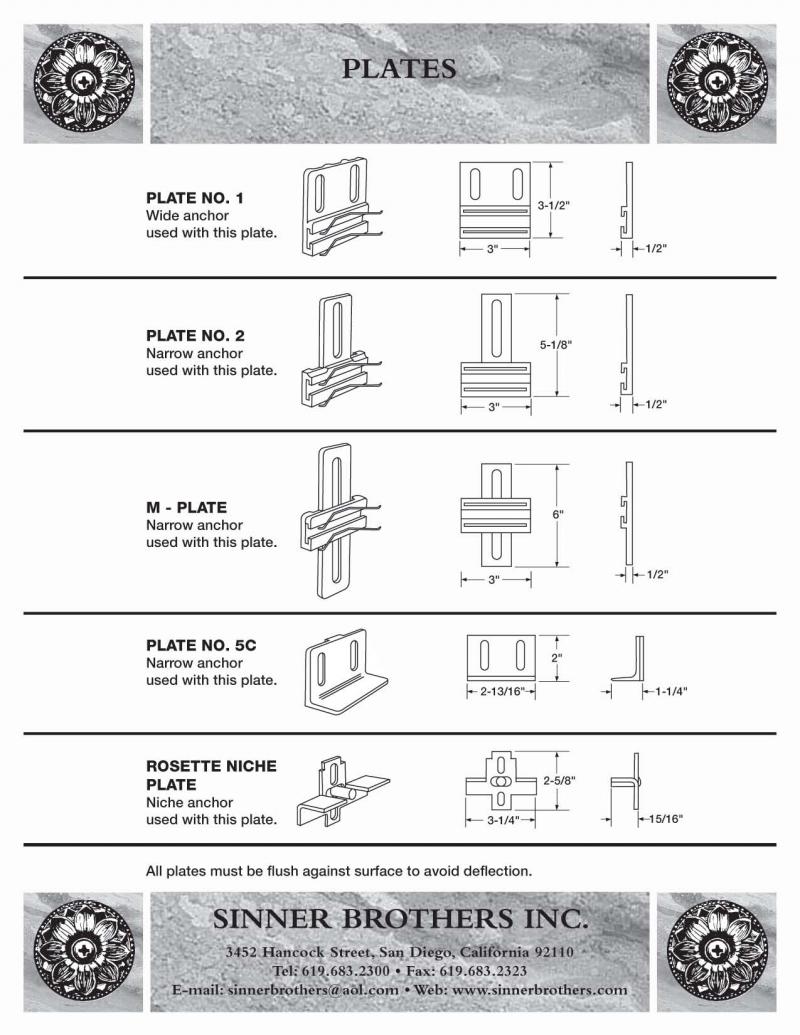 PLATES

PLATE NO. 1
Wide anchor used with this plate.

3-1/2"
3"
1/2"

PLATE NO. 2
Narrow anchor used with this plate.

5-1/8"
3"
1/2"

M - PLATE
Narrow anchor used with this plate.

6"
3"
1/2"

PLATE NO. 5C
Narrow anchor used with this plate.

2"
2-13/16"
1-1/4"

ROSETTE NICHE PLATE
Niche anchor used with this plate.

2-5/8"
3-1/4"
15/16"

All plates must be flush against surface to avoid deflection.

SINNER BROTHERS INC.

3452 Hancock Street, San Diego, California 92110
Tel: 619.683.2300 • Fax: 619.683.2323
E-mail: sinnerbrothers@aol.com • Web: www.sinnerbrothers.com